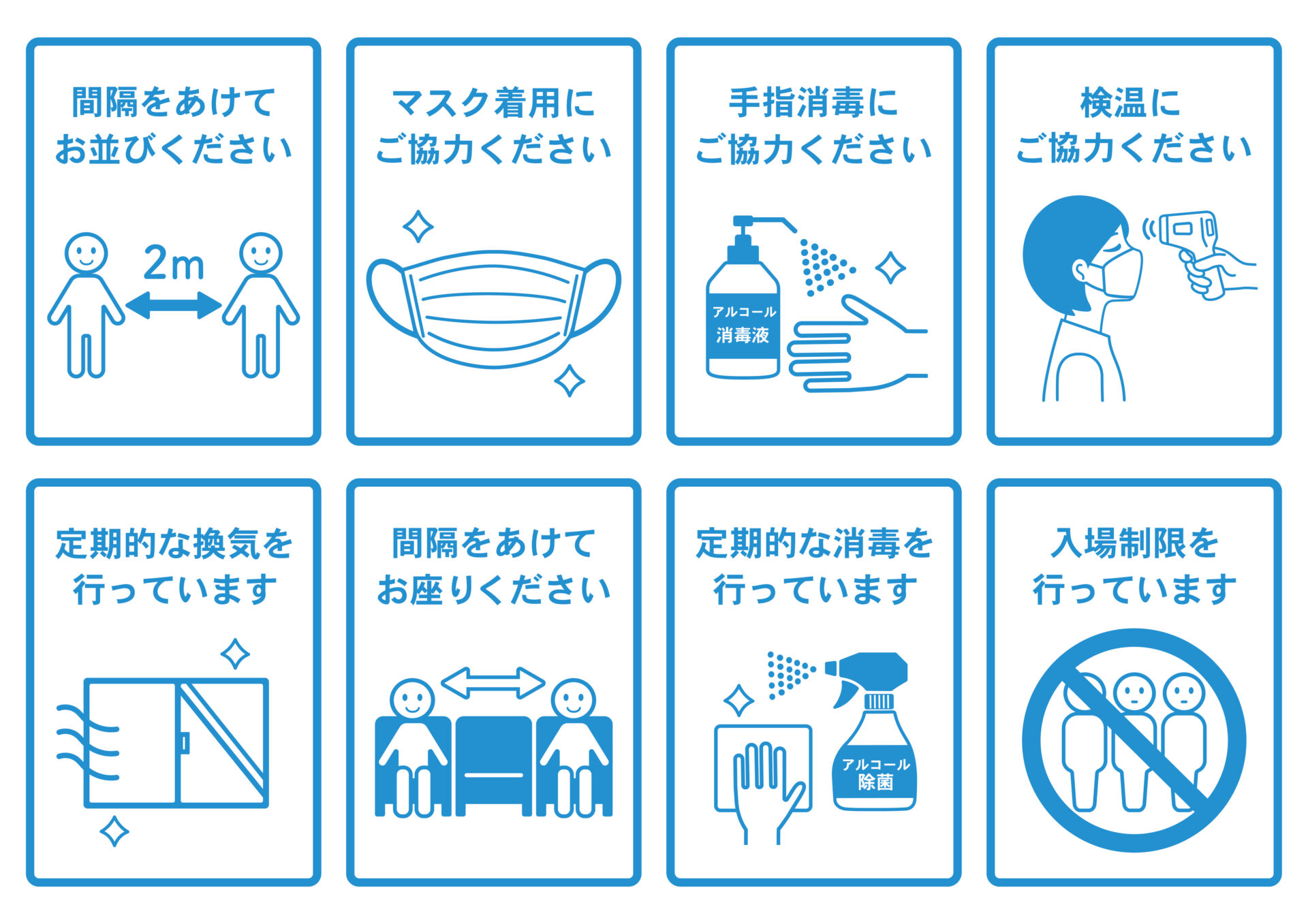 間隔をあけて
お並びください

2m

マスク着用に
ご協力ください

手指消毒に
ご協力ください

アルコール
消毒液

検温に
ご協力ください

定期的な換気を
行っています

間隔をあけて
お座りください

定期的な消毒を
行っています

アルコール
除菌

入場制限を
行っています